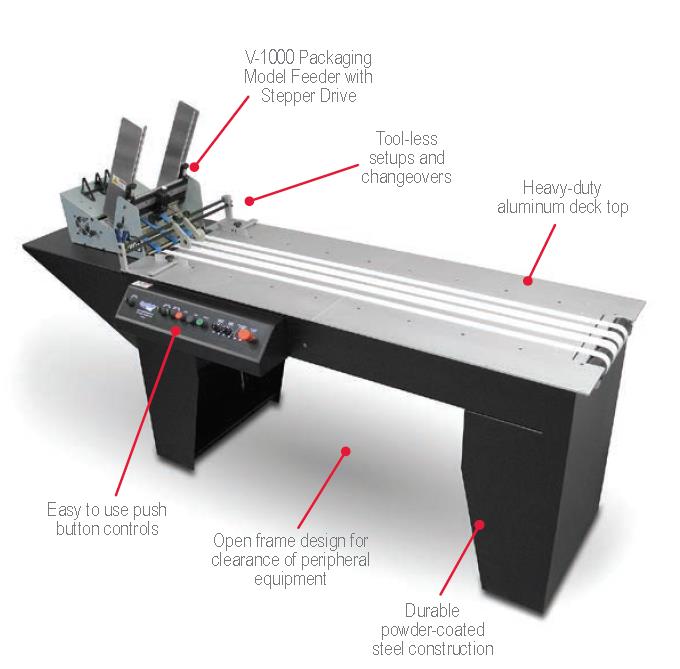 V-1000 Packaging Model Feeder with Stepper Drive

Tool-less setups and changeovers

Heavy-duty aluminum deck top

Easy to use push button controls

Open frame design for clearance of peripheral equipment

Durable powder-coated steel construction